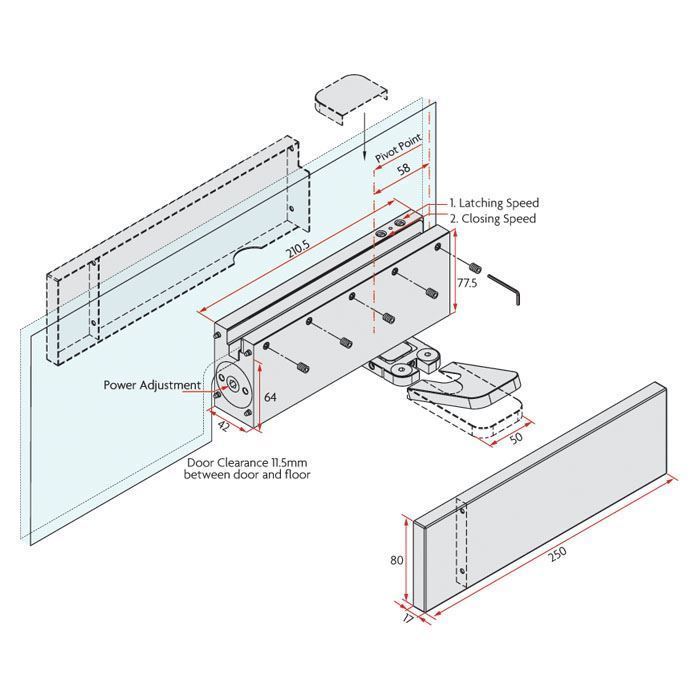 Pivot Point

58

1. Latching Speed

2. Closing Speed

210.5

77.5

Power Adjustment

64

42

50

Door Clearance 11.5mm between door and floor

80

250

17