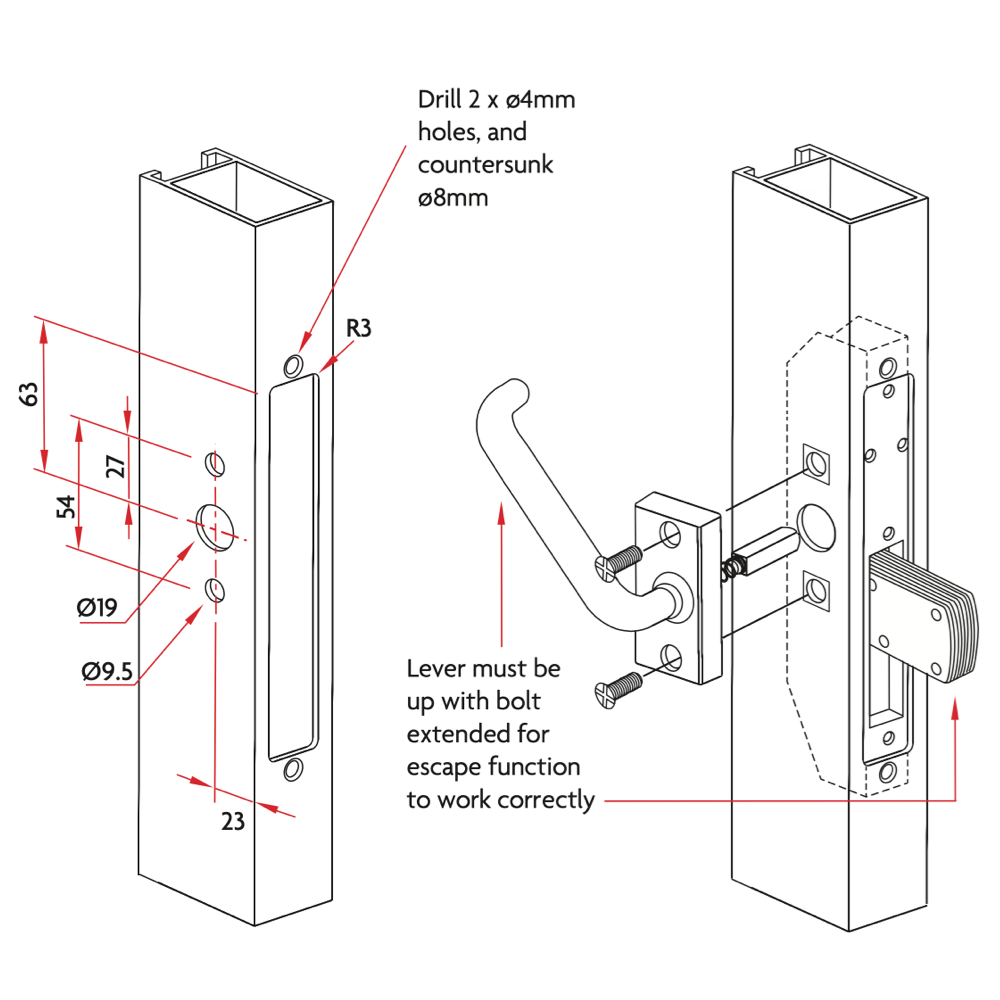 Drill 2 x ø4mm holes, and countersunk ø8mm

R3

63

27

54

Ø19

Ø9.5

23

Lever must be up with bolt extended for escape function to work correctly